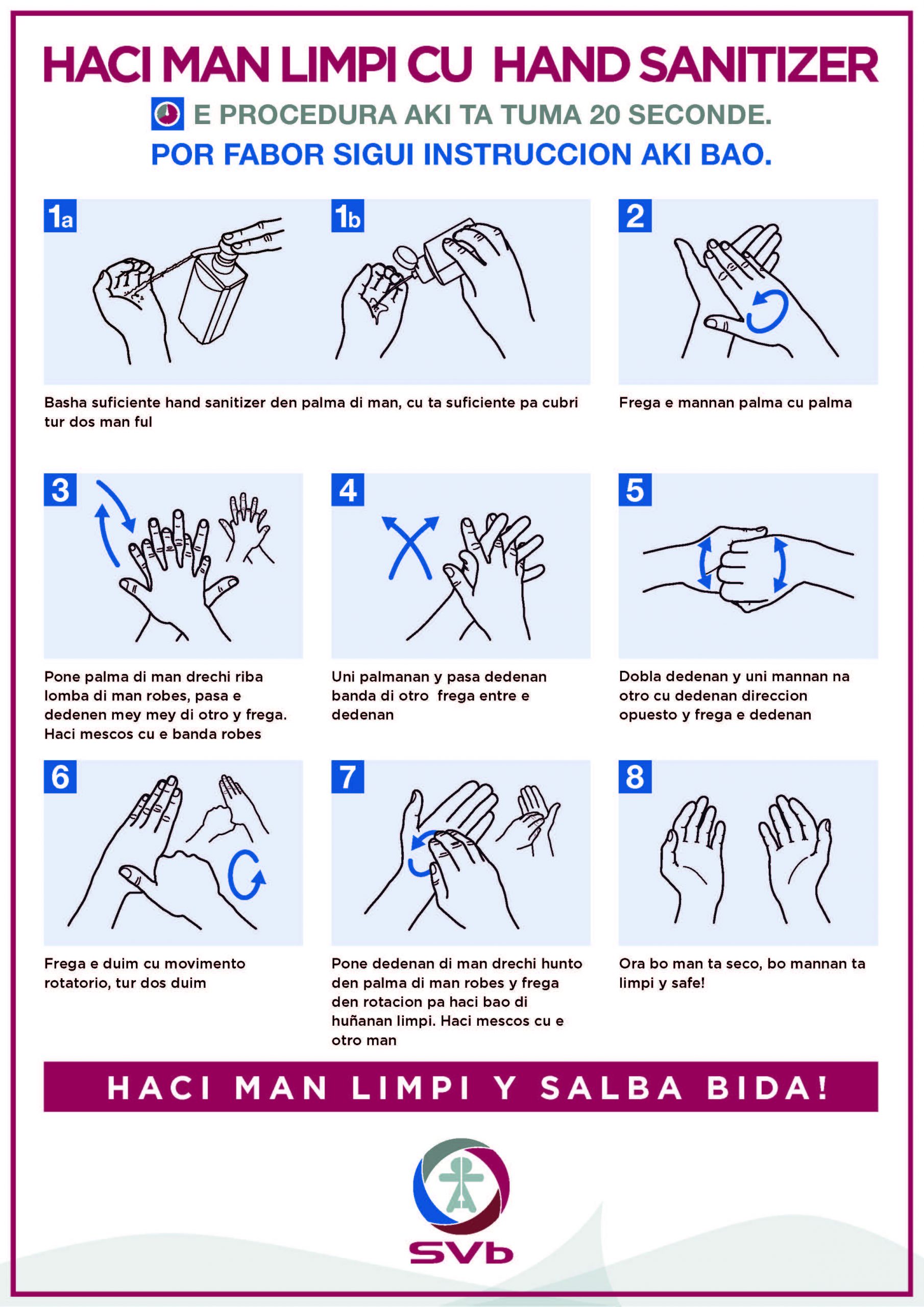 HACI MAN LIMPI CU HAND SANITIZER

E PROCEDURA AKI TA TUMA 20 SECONDE.

POR FABOR SIGUI INSTRUCCION AKI BAO.

1a

1b

Basha suficiente hand sanitizer den palma di man, cu ta suficiente pa cubri tur dos man ful

2

Frega e mannan palma cu palma

3

Pone palma di man drechi riba lomba di man robes, pasa e dedenen mey mey di otro y frega. Haci mescos cu e banda robes

4

Uni palmanan y pasa dedenan banda di otro frega entre e dedenan

5

Dobla dedenan y uni mannan na otro cu dedenan direccion opuesto y frega e dedenan

6

Frega e duim cu movimento rotatorio, tur dos duim

7

Pone dedenan di man drechi hunto den palma di man robes y frega den rotacion pa haci bao di huñanan limpi. Haci mescos cu e otro man

8

Ora bo man ta seco, bo mannan ta limpi y safe!

HACI MAN LIMPI Y SALBA BIDA!

SVb