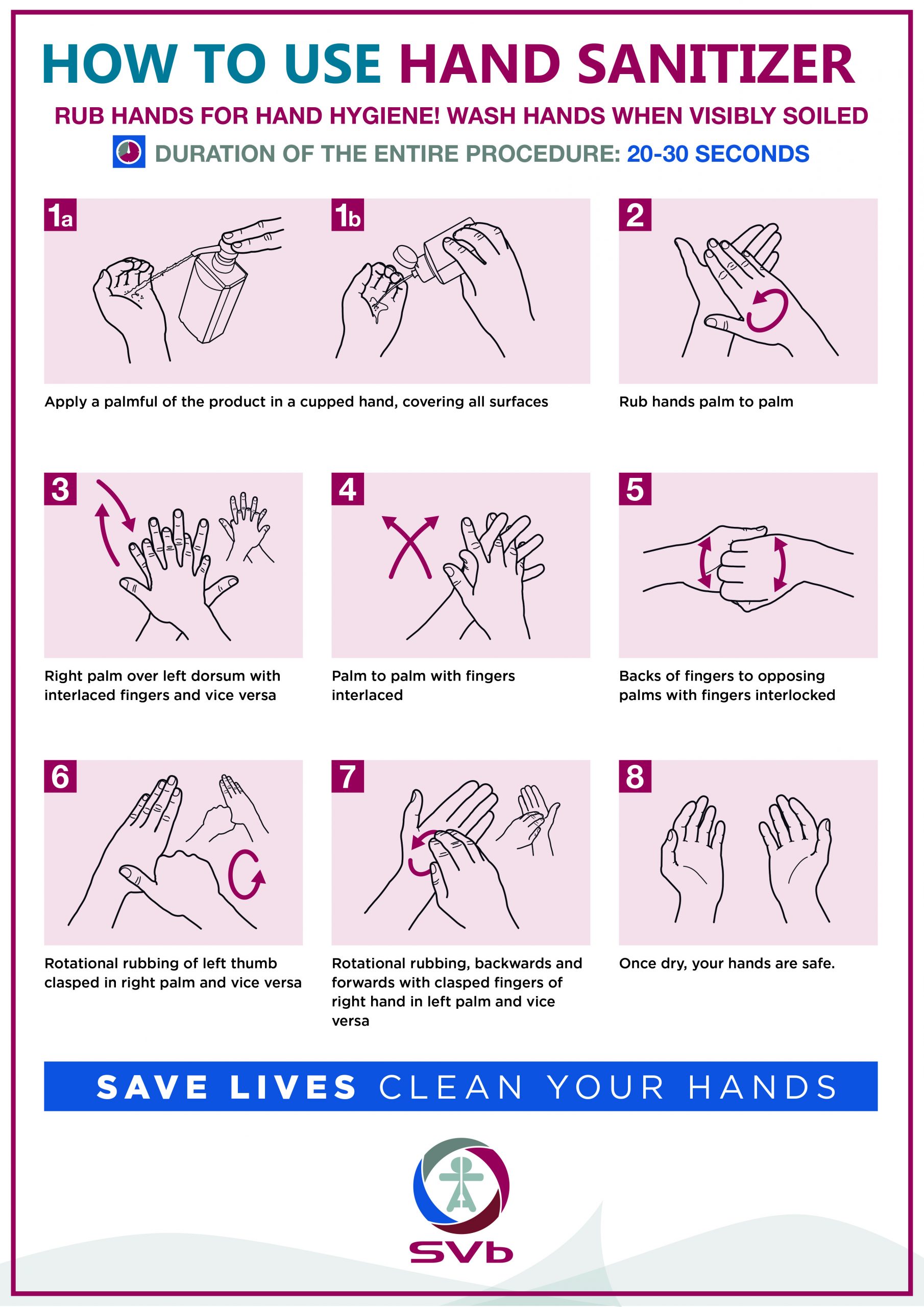 HOW TO USE HAND SANITIZER

RUB HANDS FOR HAND HYGIENE! WASH HANDS WHEN VISIBLY SOILED

DURATION OF THE ENTIRE PROCEDURE: 20-30 SECONDS

1a

1b

Apply a palmful of the product in a cupped hand, covering all surfaces

2

Rub hands palm to palm

3

Right palm over left dorsum with interlaced fingers and vice versa

4

Palm to palm with fingers interlaced

5

Backs of fingers to opposing palms with fingers interlocked

6

Rotational rubbing of left thumb clasped in right palm and vice versa

7

Rotational rubbing, backwards and forwards with clasped fingers of right hand in left palm and vice versa

8

Once dry, your hands are safe.

SAVE LIVES CLEAN YOUR HANDS

SVb